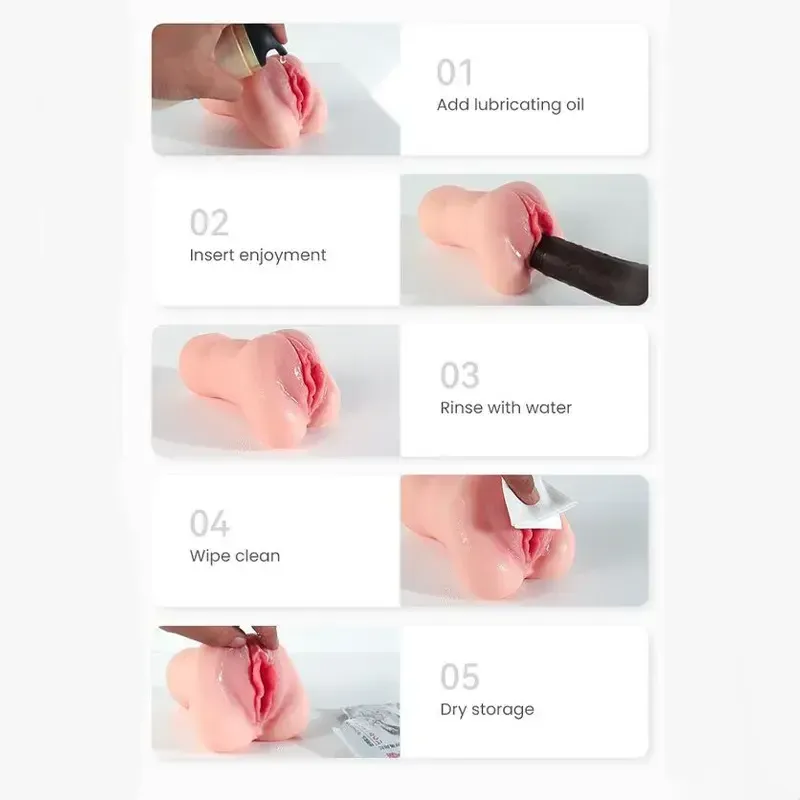 01
Add lubricating oil

02
Insert enjoyment

03
Rinse with water

04
Wipe clean

05
Dry storage